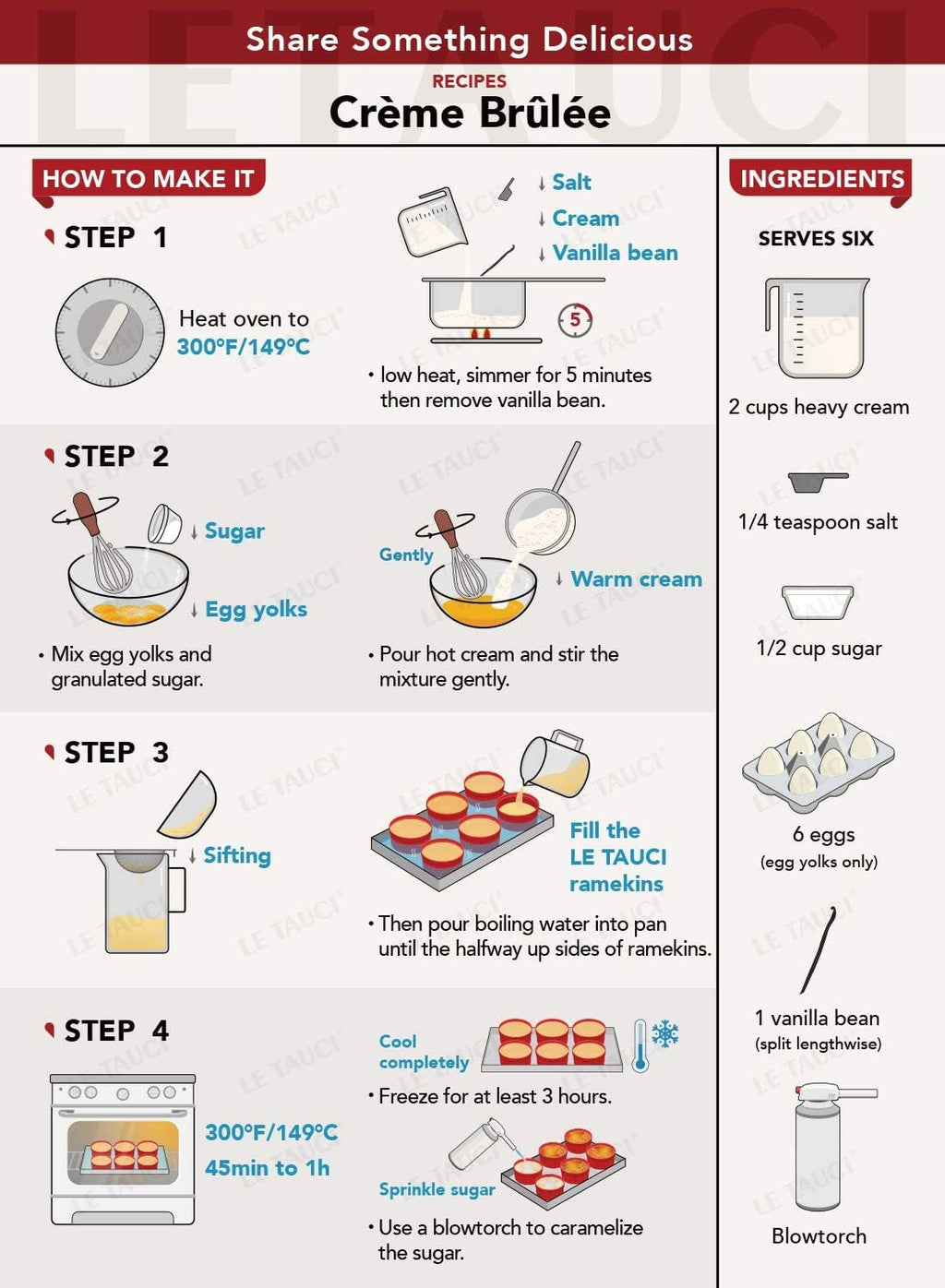 Share Something Delicious

RECIPES
Crème Brûlée

HOW TO MAKE IT

STEP 1

Heat oven to
300°F/149°C

↓ Salt
↓ Cream
↓ Vanilla bean

5

• low heat, simmer for 5 minutes then remove vanilla bean.

STEP 2

↓ Sugar
↓ Egg yolks

• Mix egg yolks and granulated sugar.

Gently
↓ Warm cream

• Pour hot cream and stir the mixture gently.

STEP 3

↓ Sifting

Fill the LE TAUCI ramekins

• Then pour boiling water into pan until the halfway up sides of ramekins.

STEP 4

300°F/149°C
45min to 1h

Cool completely

• Freeze for at least 3 hours.

Sprinkle sugar

• Use a blowtorch to caramelize the sugar.

INGREDIENTS

SERVES SIX

2 cups heavy cream

1/4 teaspoon salt

1/2 cup sugar

6 eggs
(egg yolks only)

1 vanilla bean
(split lengthwise)

Blowtorch

LE TAUCI